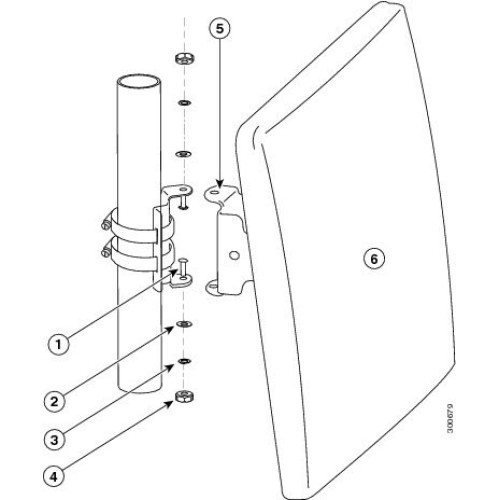 5
6
1
2
3
4
300679